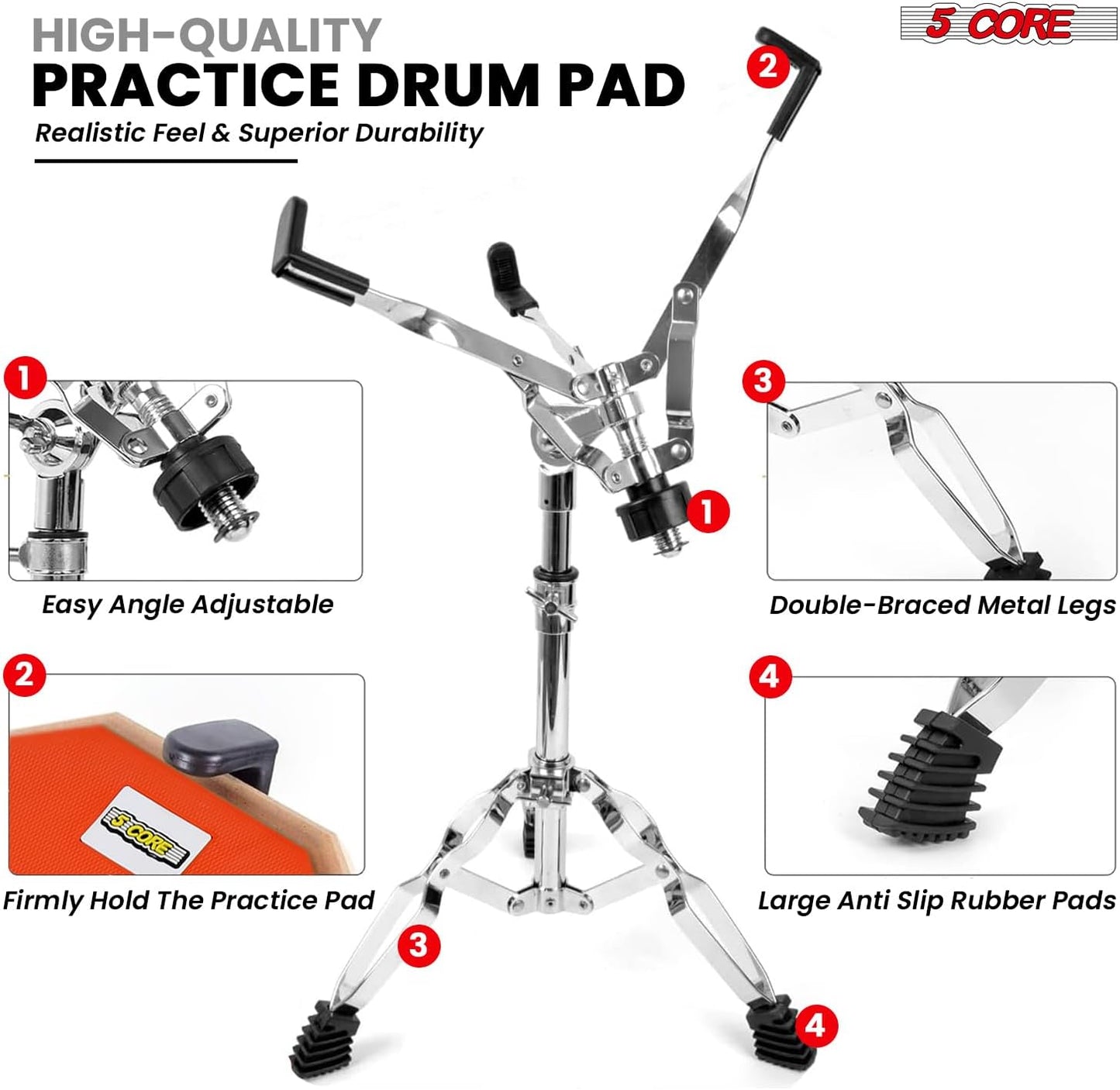 HIGH-QUALITY
PRACTICE DRUM PAD
Realistic Feel & Superior Durability

5 CORE

2

1

1

Easy Angle Adjustable

3

Double-Braced Metal Legs

2

5 CORE

Firmly Hold The Practice Pad

4

Large Anti Slip Rubber Pads

3

4